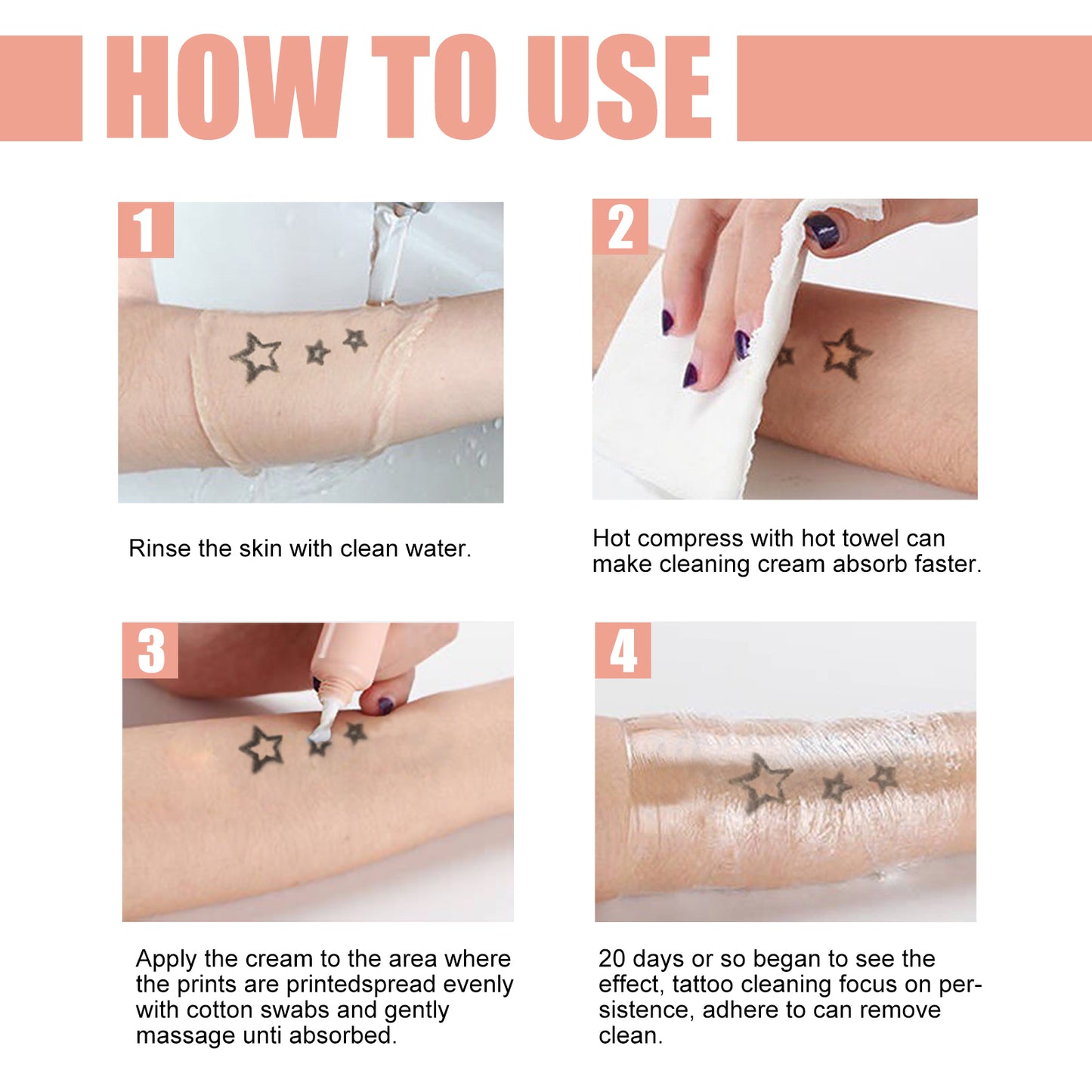 HOW TO USE

1

Rinse the skin with clean water.

2

Hot compress with hot towel can make cleaning cream absorb faster.

3

Apply the cream to the area where the prints are printedspread evenly with cotton swabs and gently massage unti absorbed.

4

20 days or so began to see the effect, tattoo cleaning focus on persistence, adhere to can remove clean.