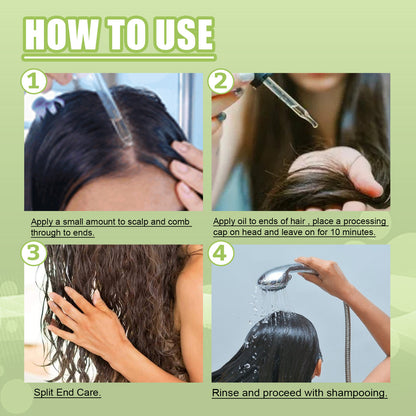 HOW TO USE

1

Apply a small amount to scalp and comb through to ends.

2

Apply oil to ends of hair , place a processing cap on head and leave on for 10 minutes.

3

Split End Care.

4

Rinse and proceed with shampooing.