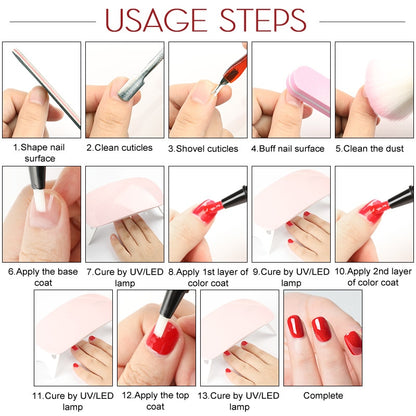 USAGE STEPS

1.Shape nail surface

2.Clean cuticles

3.Shovel cuticles

4.Buff nail surface

5.Clean the dust

6.Apply the base coat

7.Cure by UV/LED lamp

8.Apply 1st layer of color coat

9.Cure by UV/LED lamp

10.Apply 2nd layer of color coat

11.Cure by UV/LED lamp

12.Apply the top coat

13.Cure by UV/LED lamp

Complete